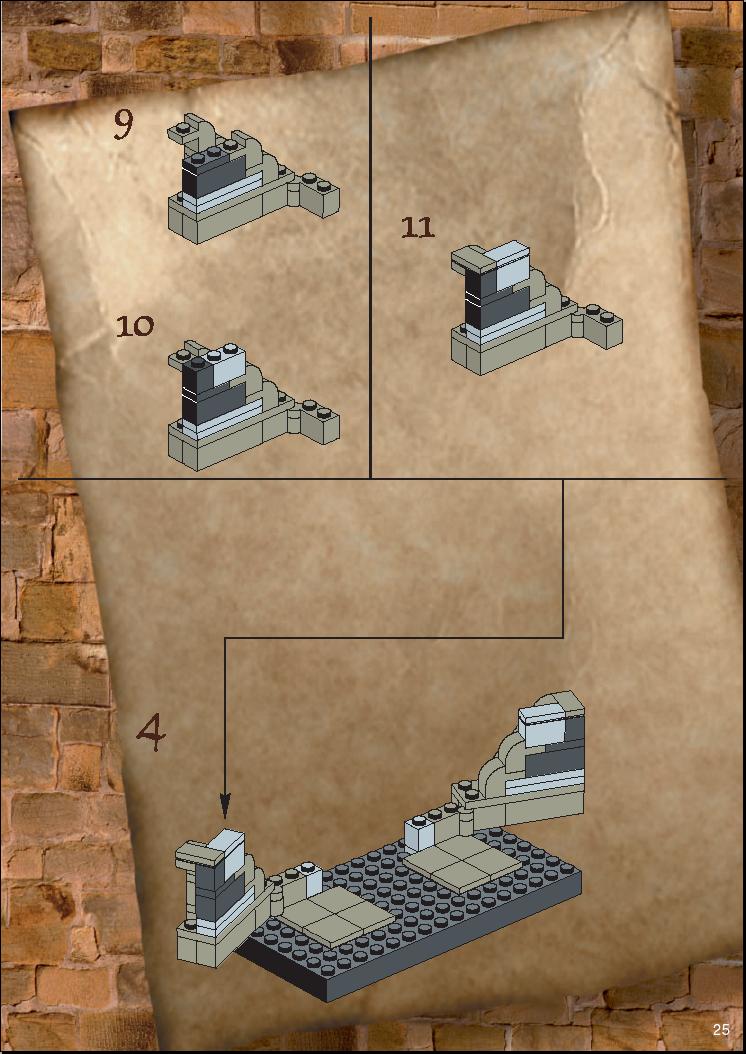 9

10

11

4

25