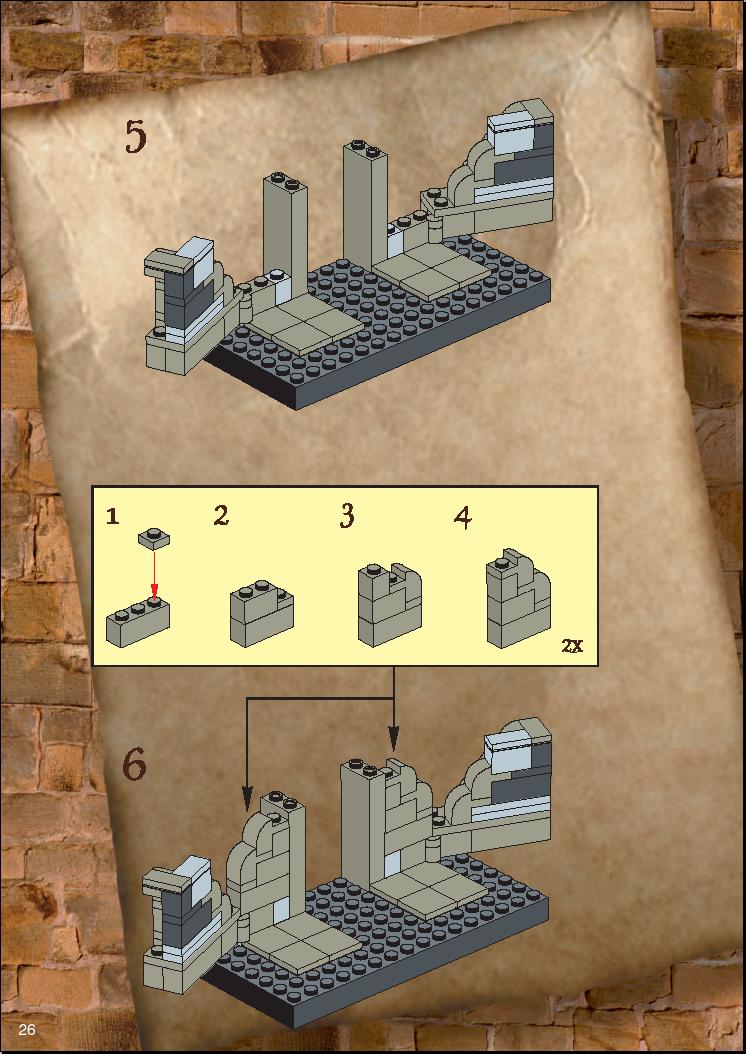 5

1

2

3

4

2x

6

26