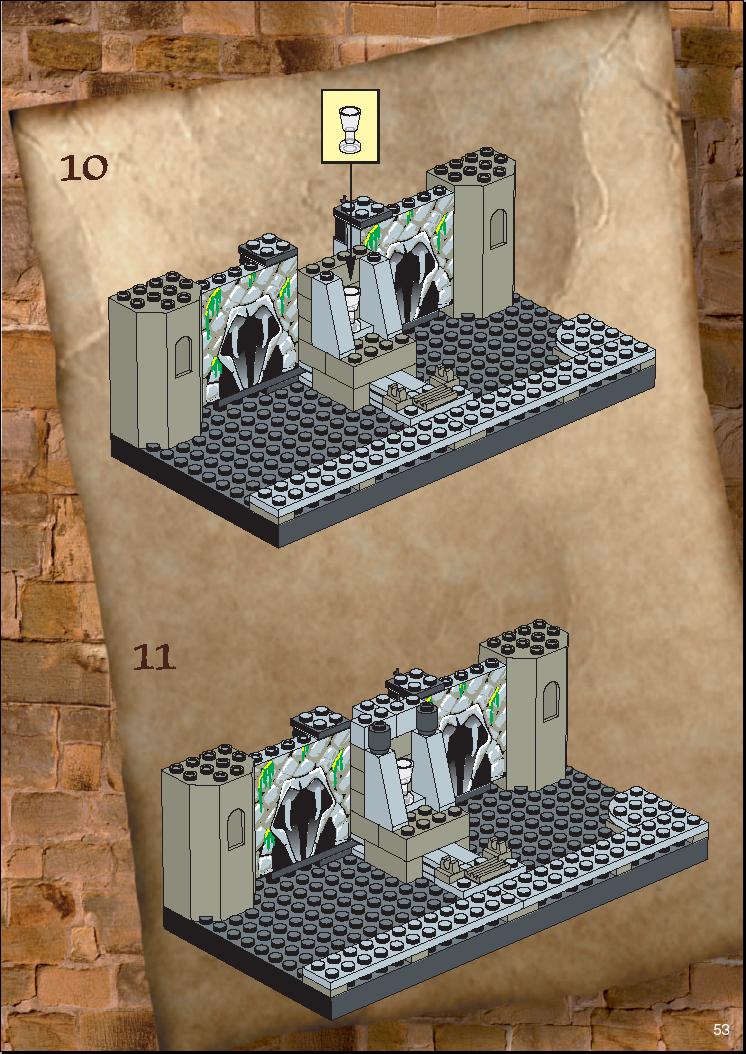 10

11

53