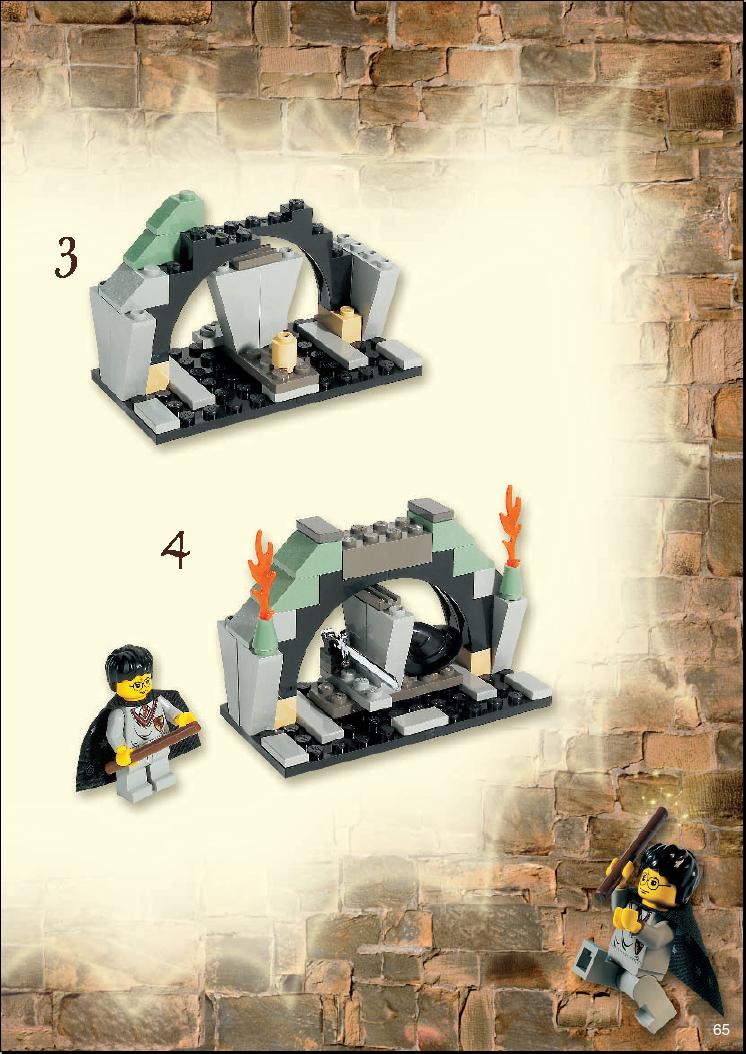 3

4

65