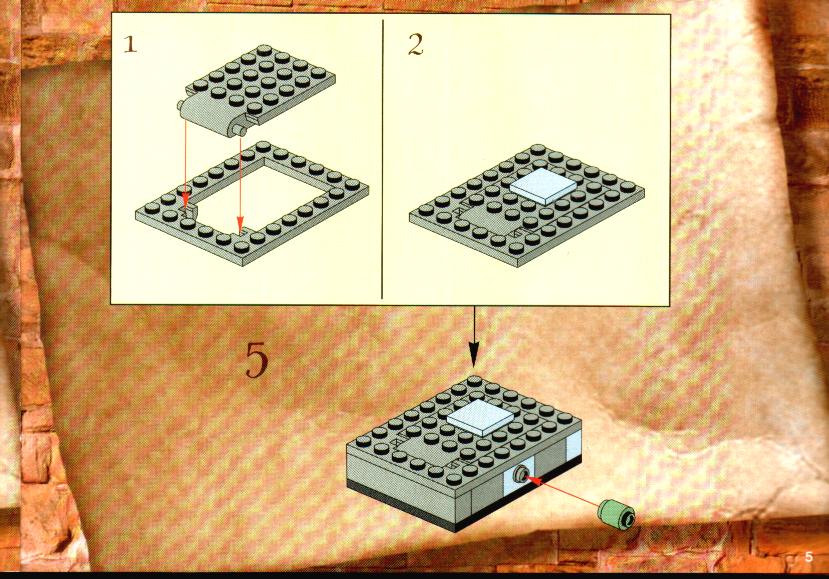 1

2

5

5