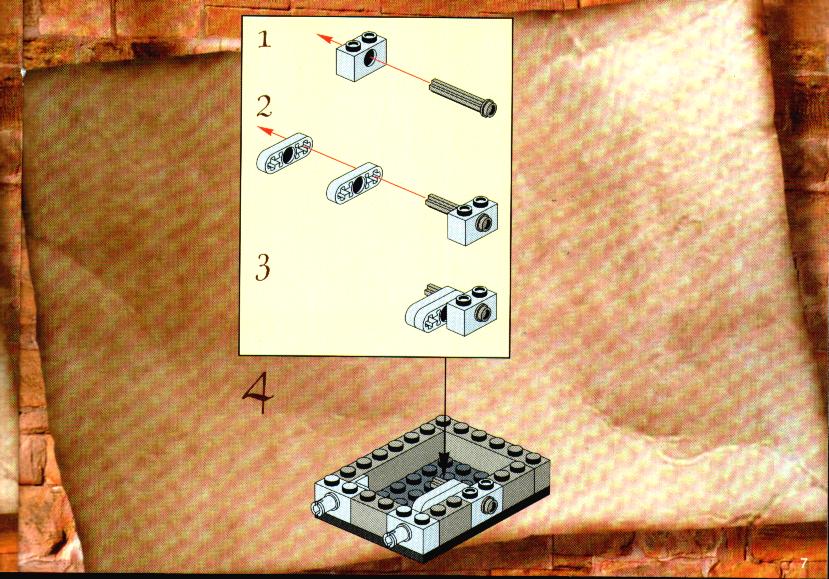 1

2

3

4

7