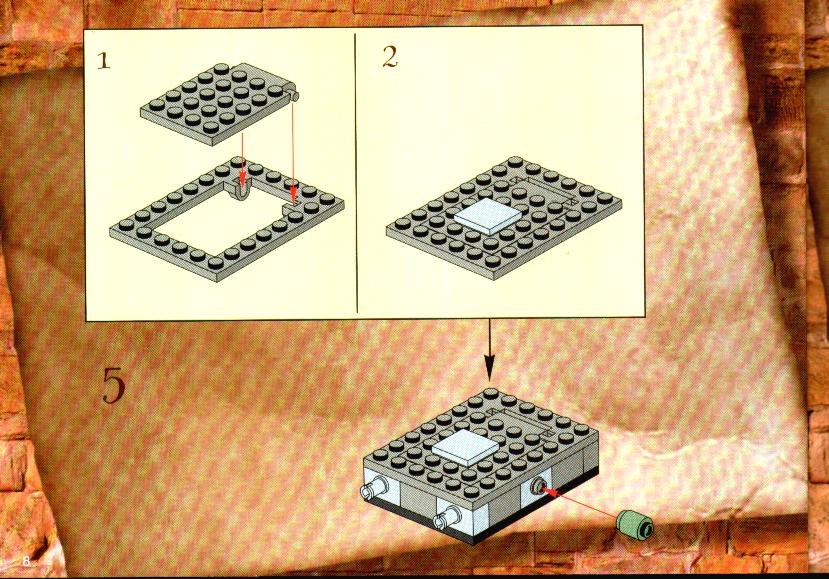 1

2

5

8