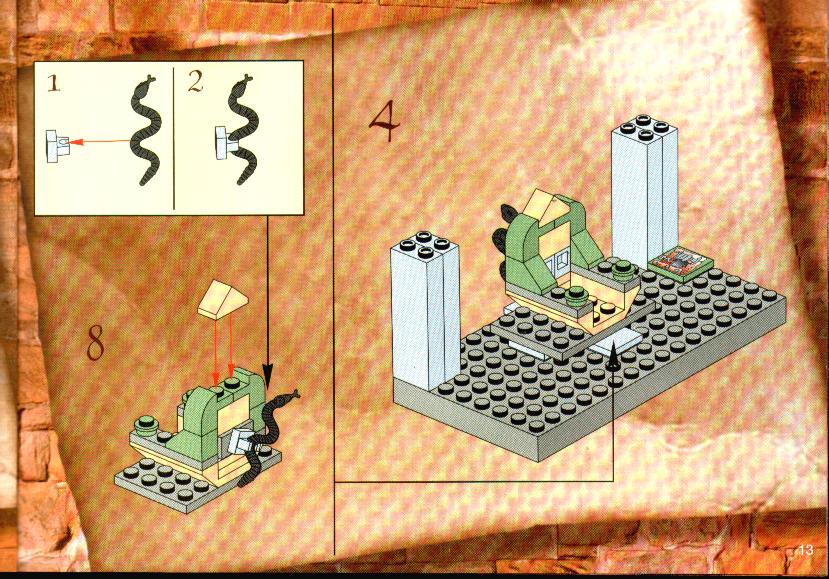 1

2

8

4

13