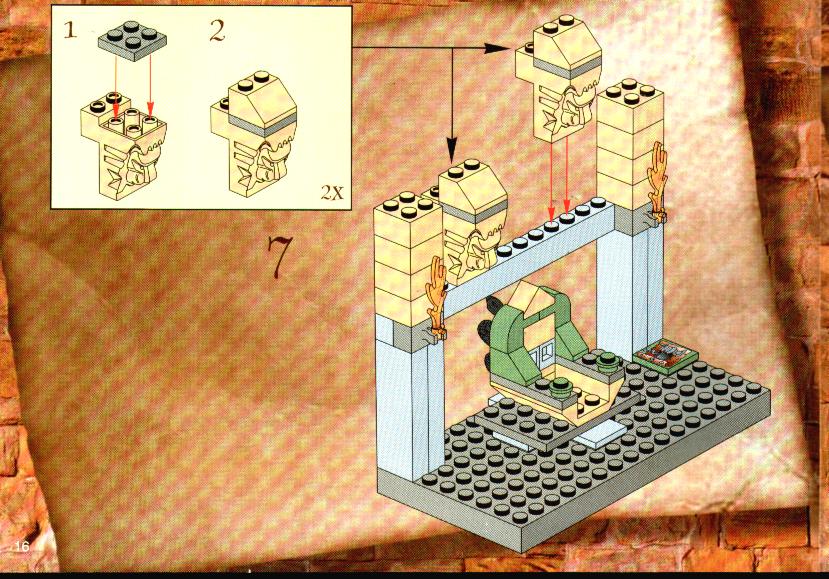 1

2

2x

7

16