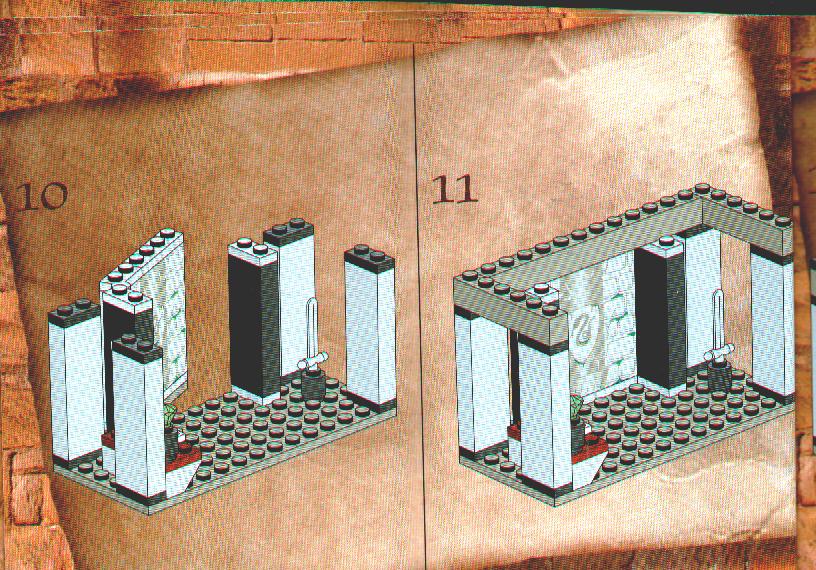 10

11