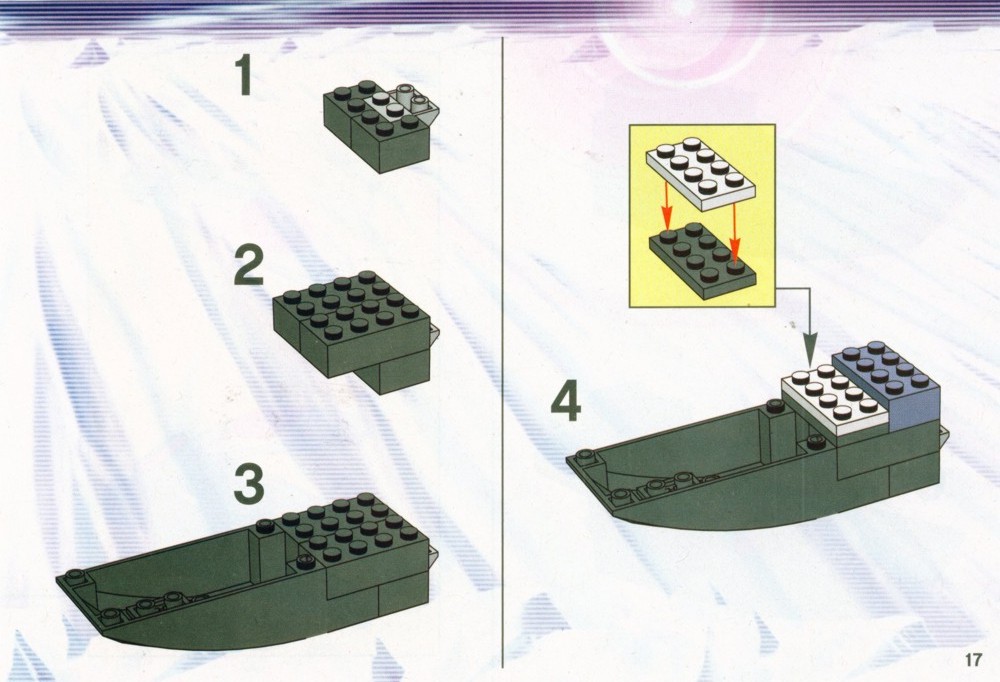 1

2

3

4

17