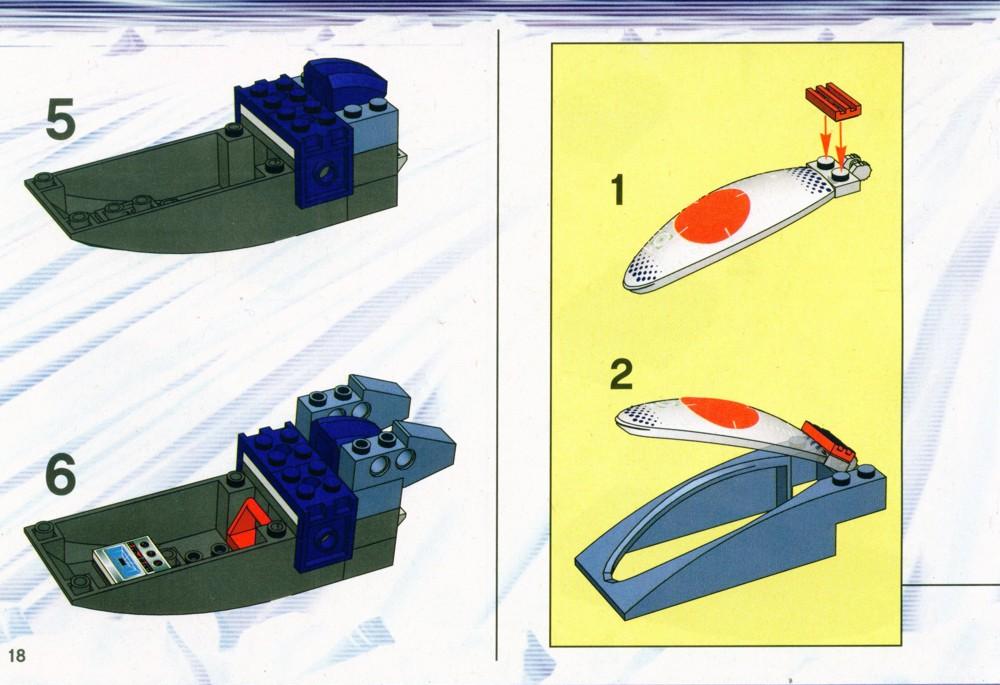 5

6

1

2

18