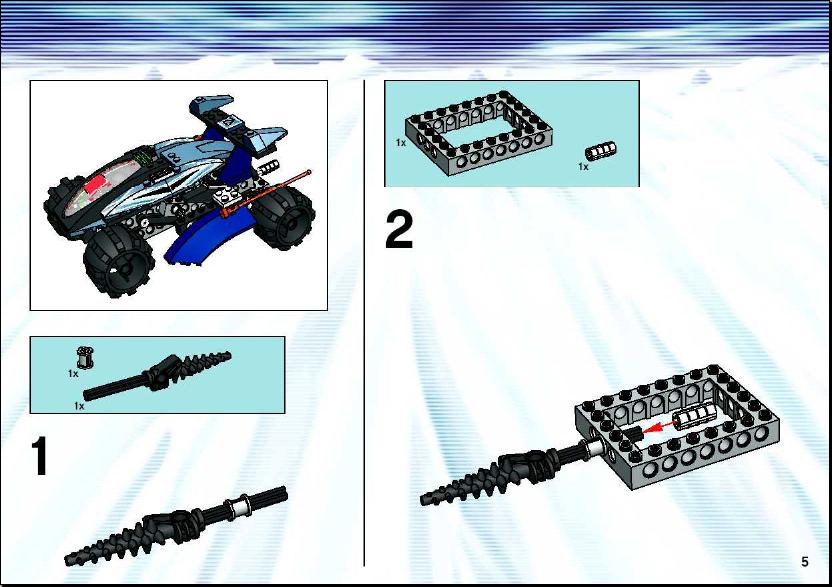 1x

1x

1

1x

1x

2

5