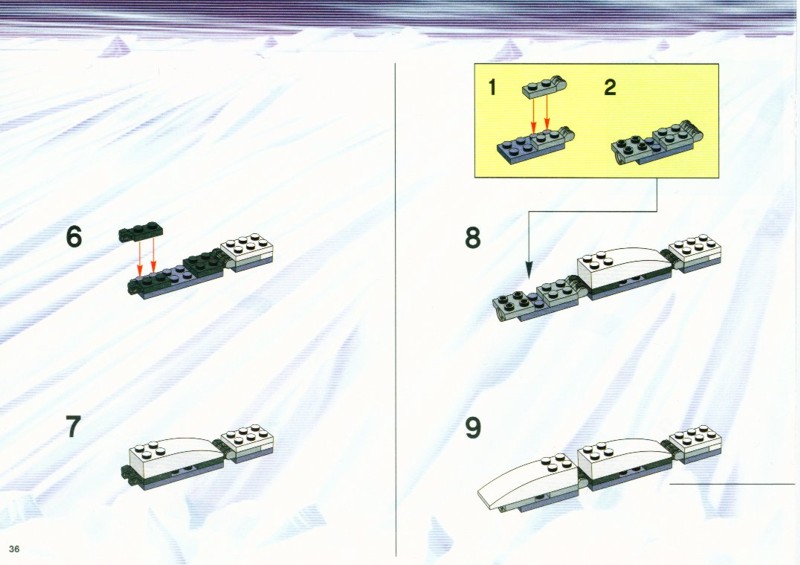 6

7

1

2

8

9

36