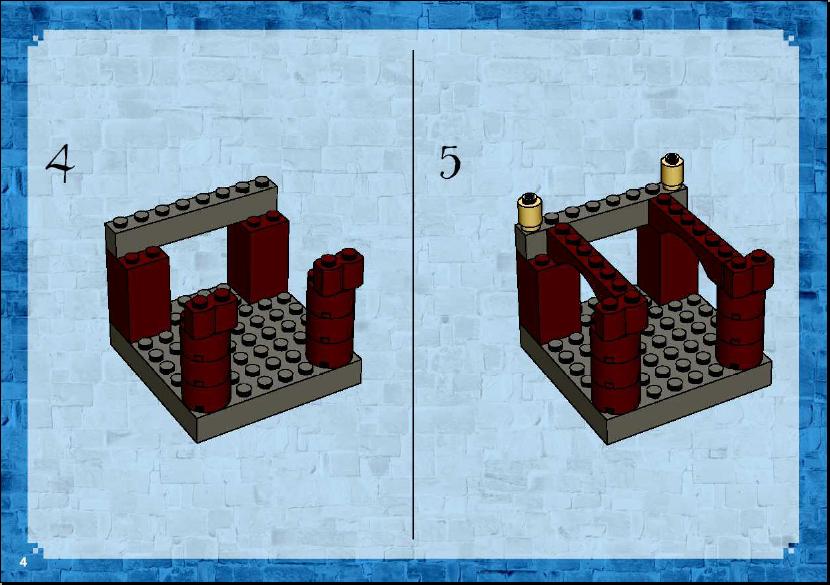 4

5

4