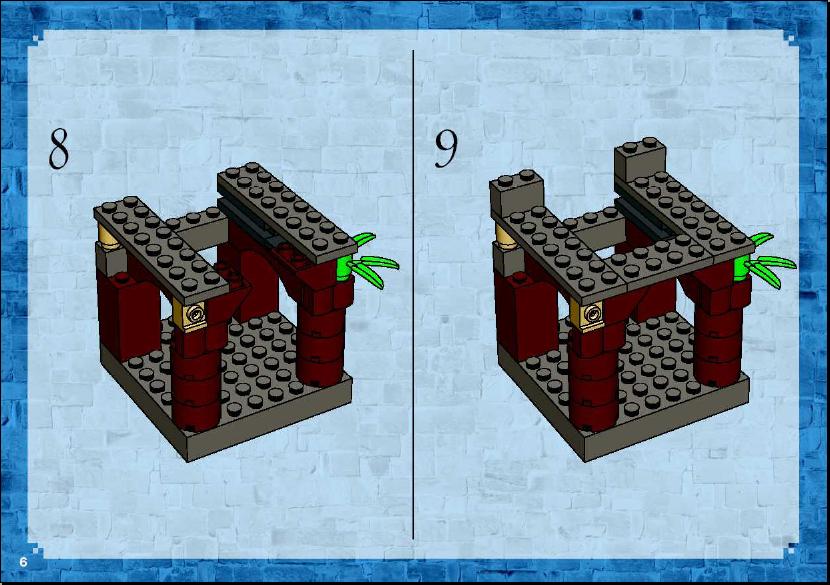 8

9

6