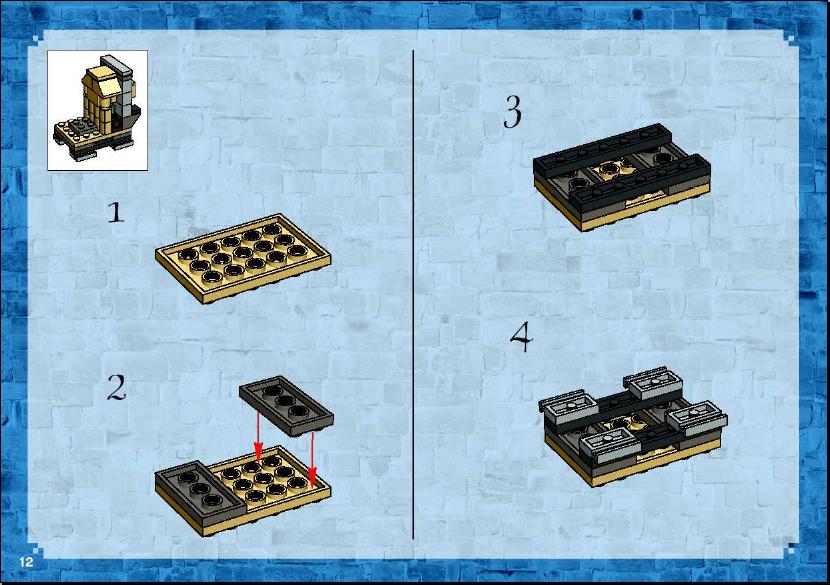 1

2

3

4

12