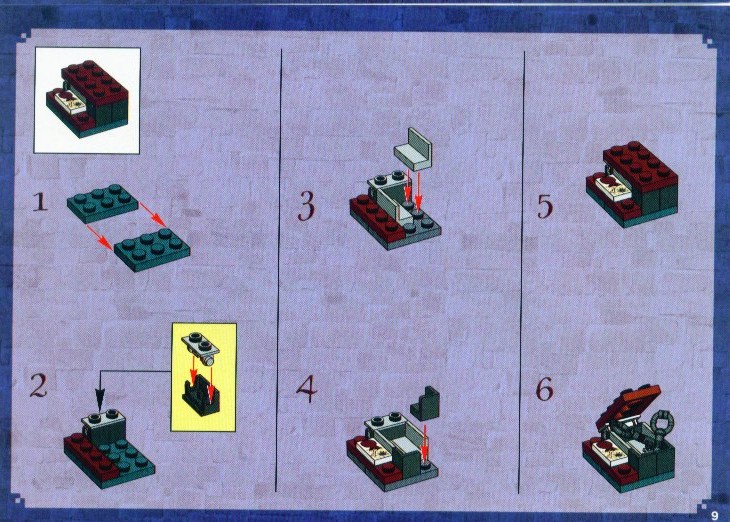 1

2

3

4

5

6

9