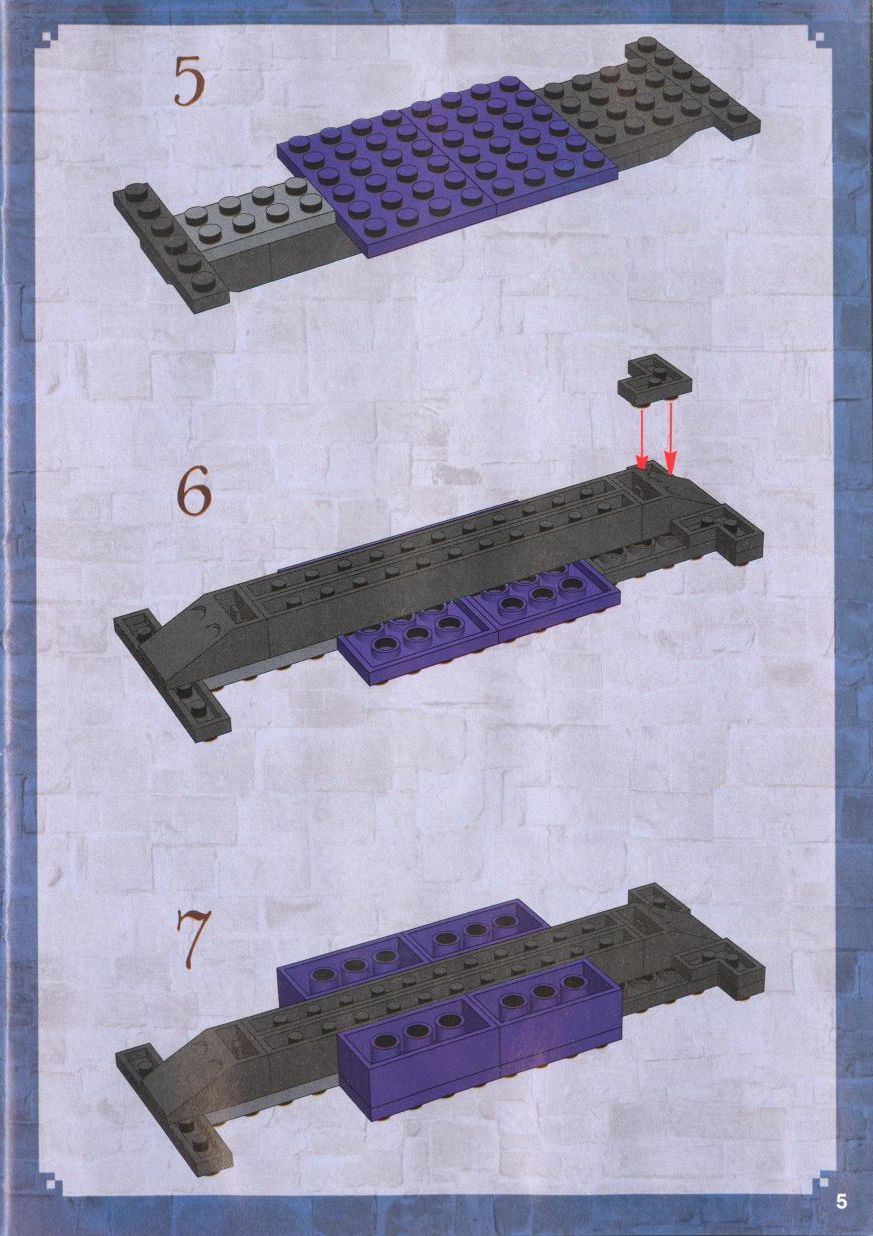 5

6

7

5