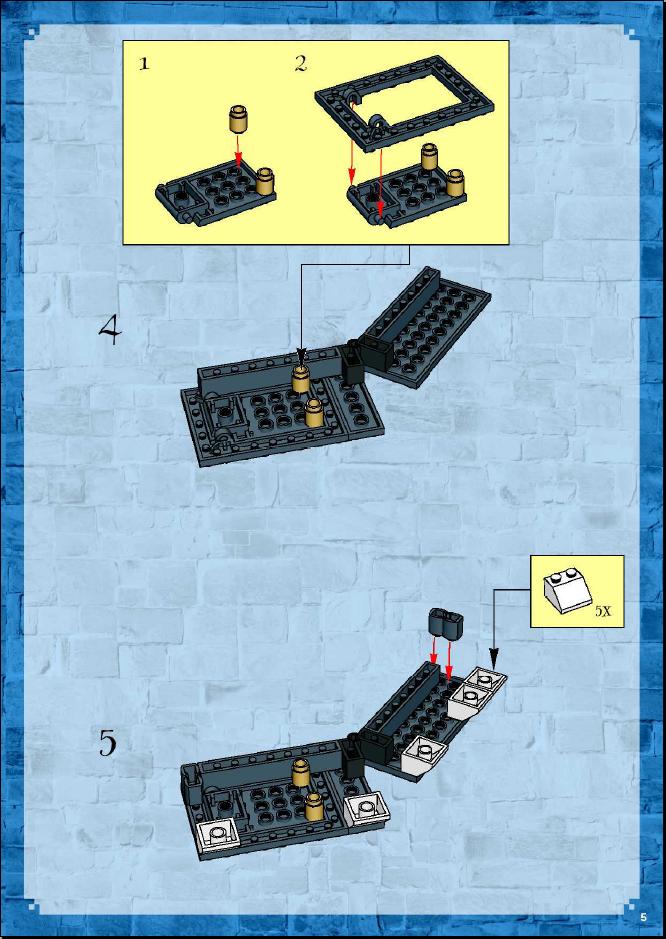 1

2

4

5X

5

5