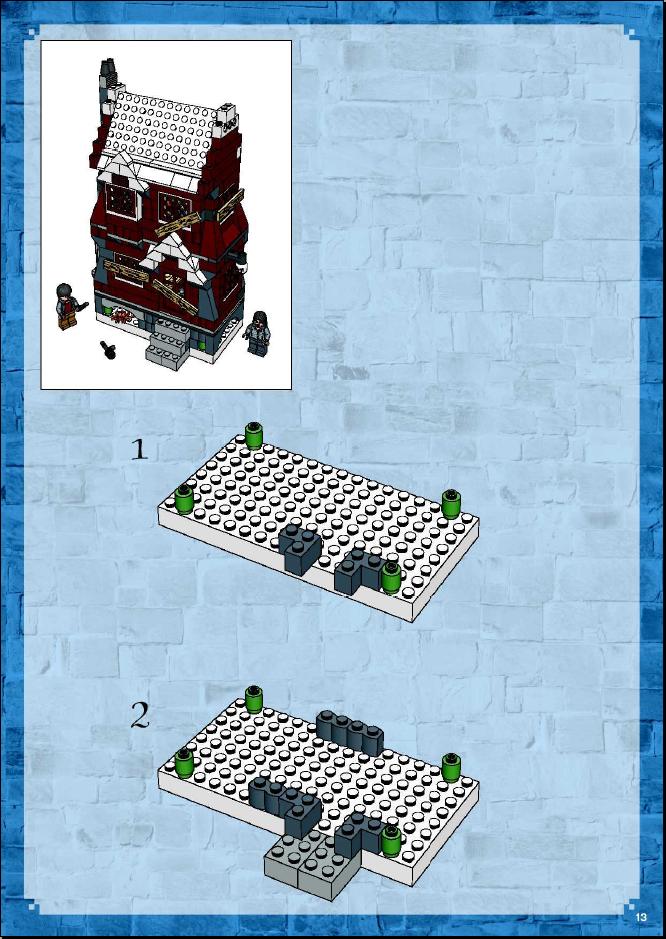 1

2

13