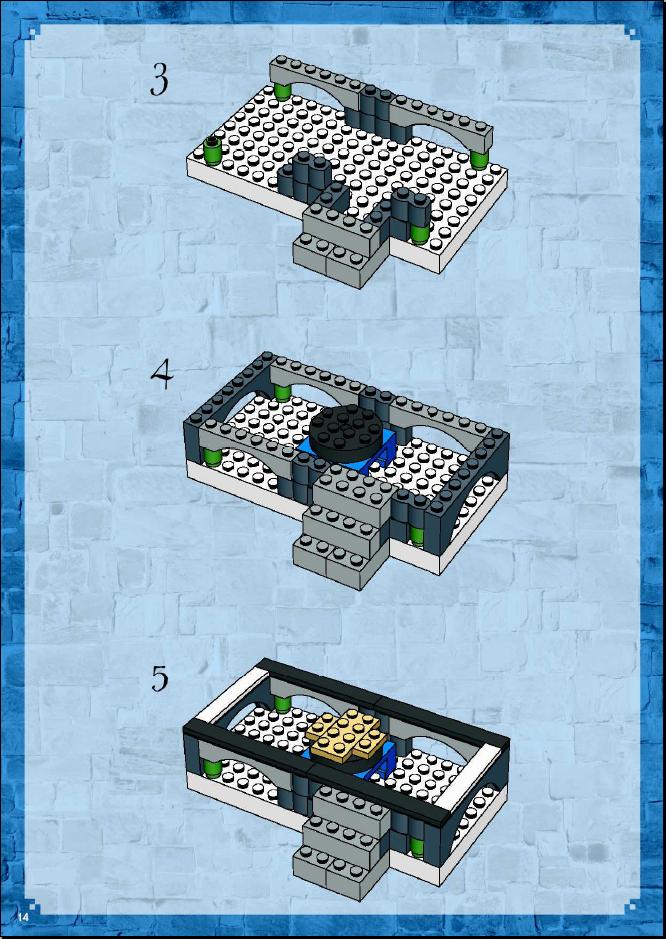 3

4

5

14