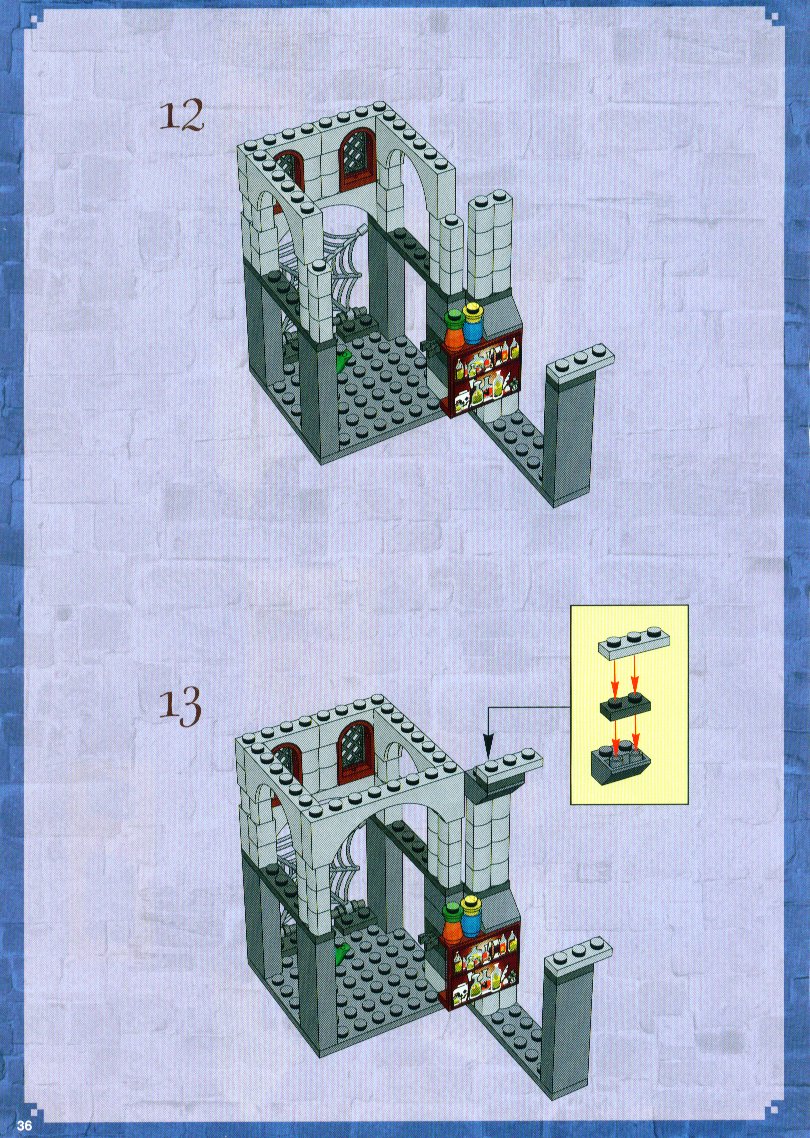 12

13

36