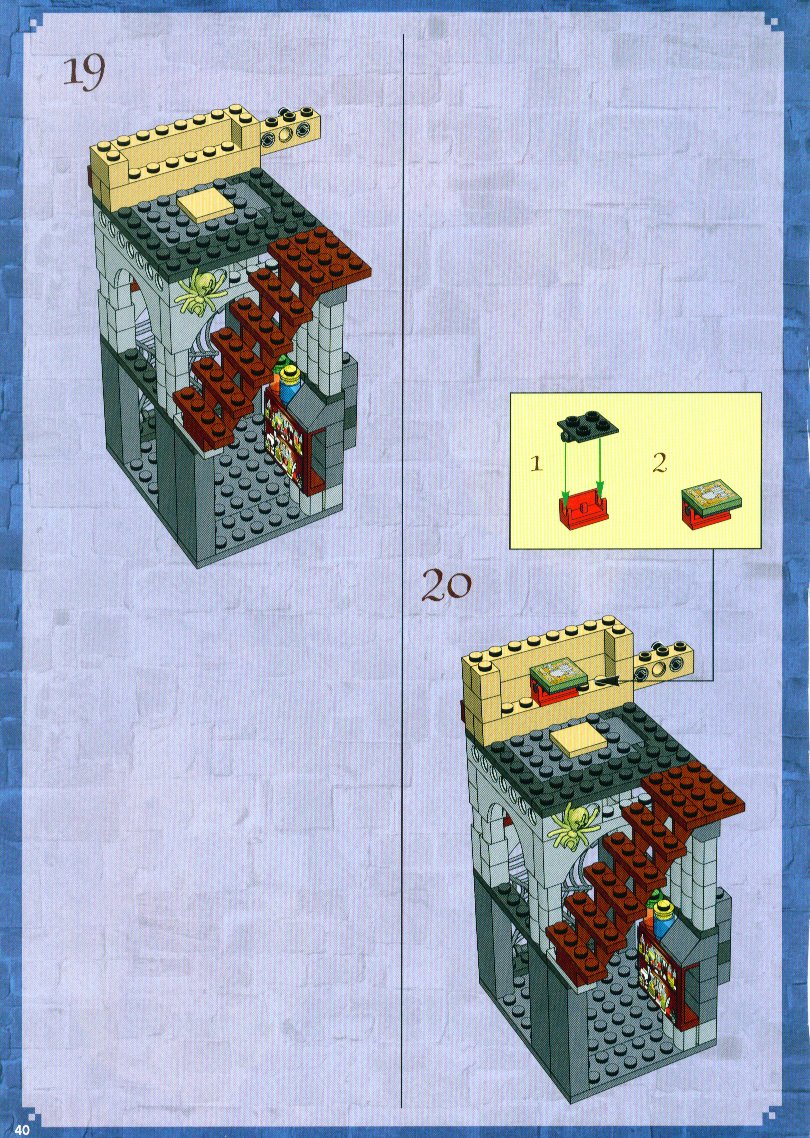 19

1

2

20

40