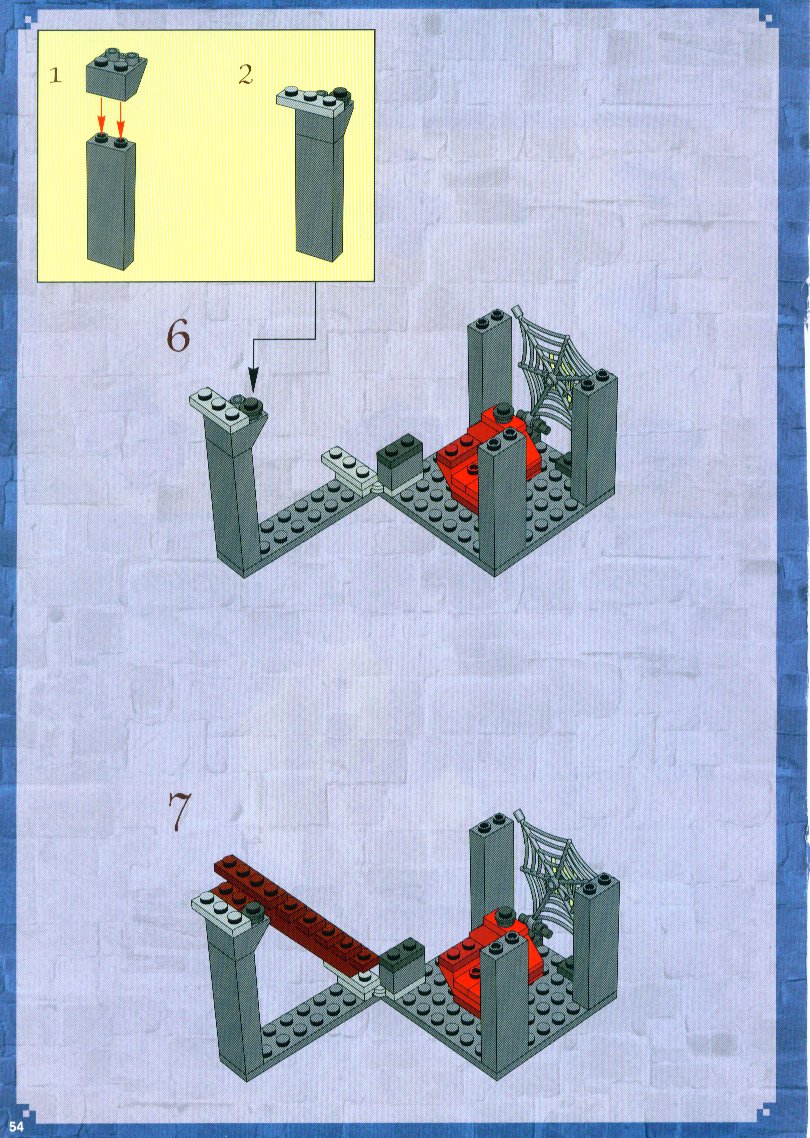 1

2

6

7

54