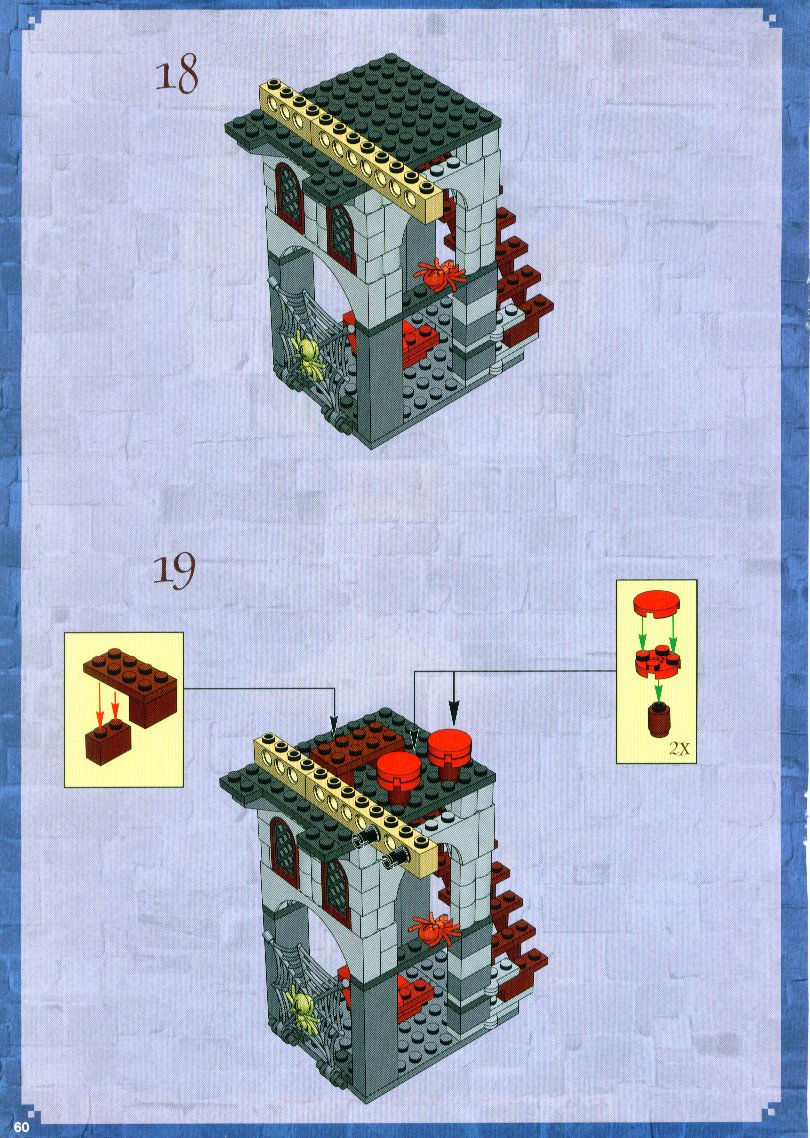 18

19

2x

60