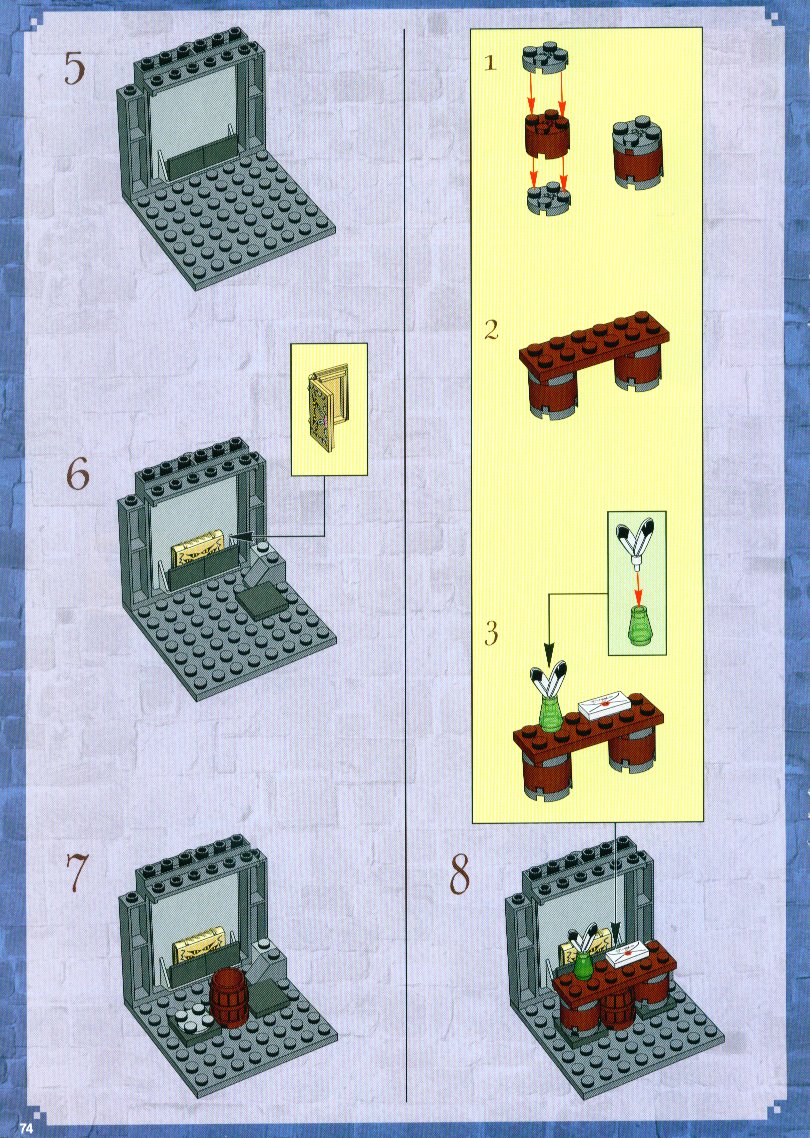 5

6

7

1

2

3

8

74