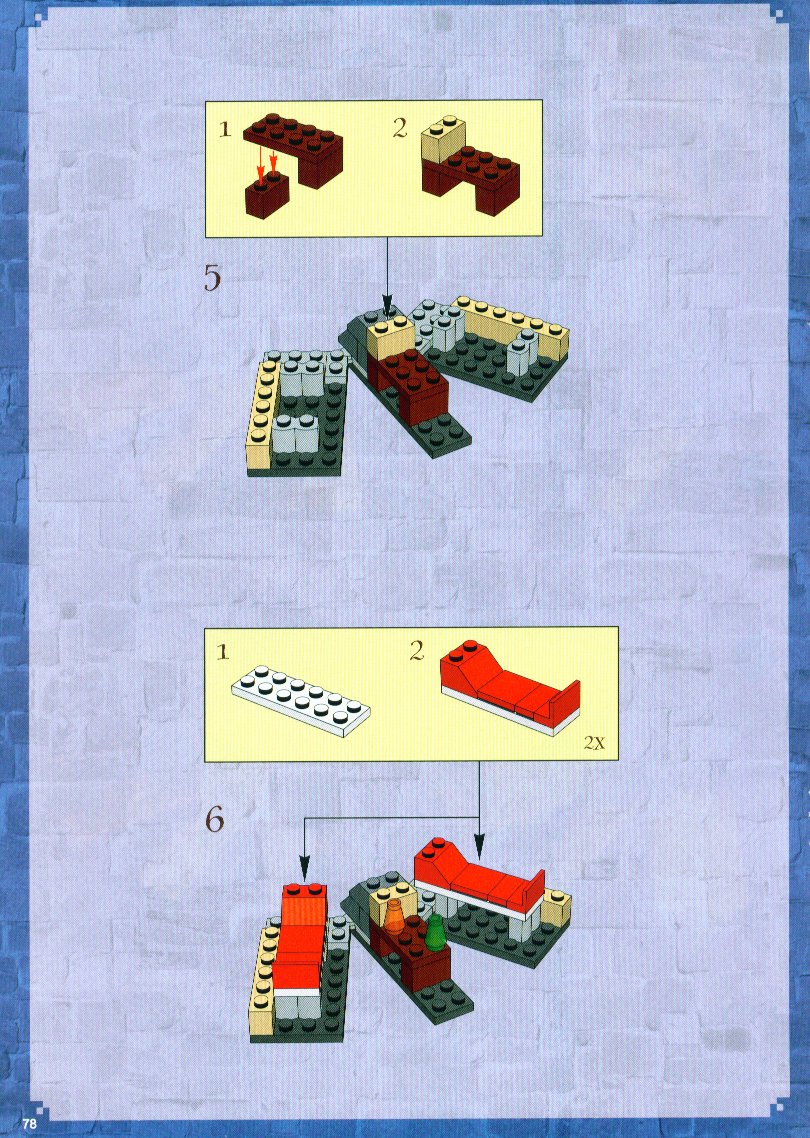 1

2

5

1

2

2x

6

78