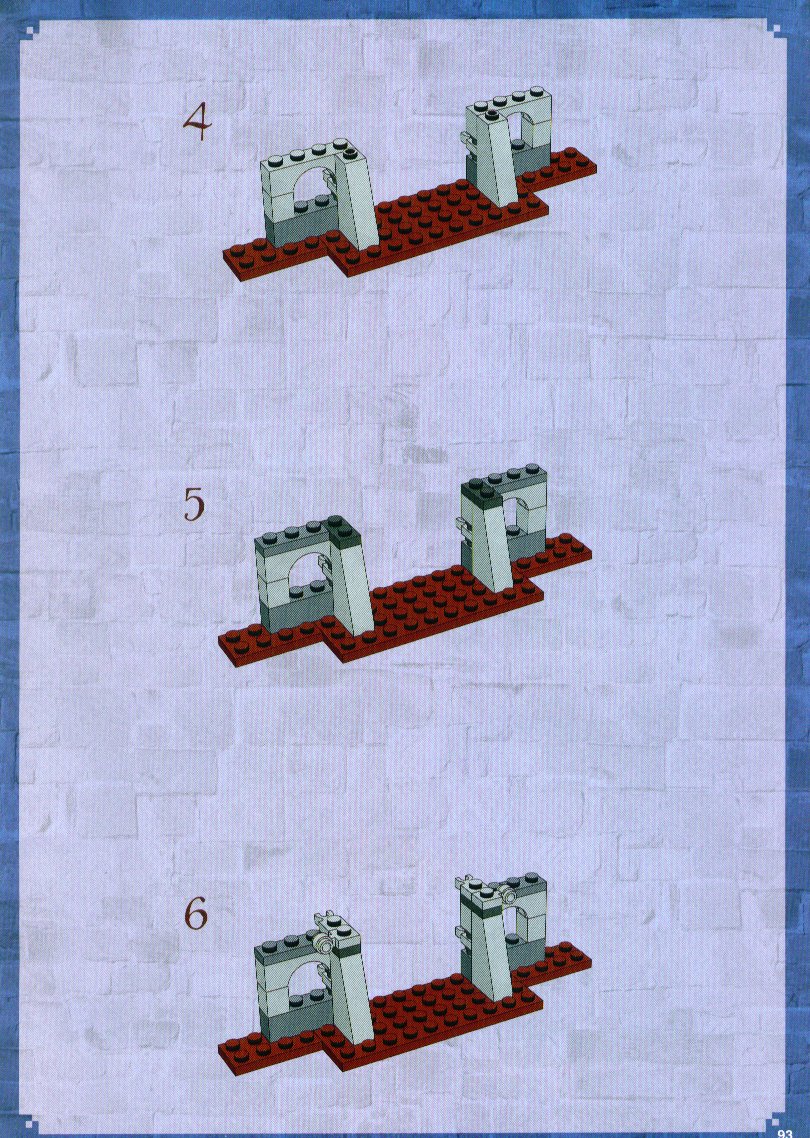 4

5

6

93