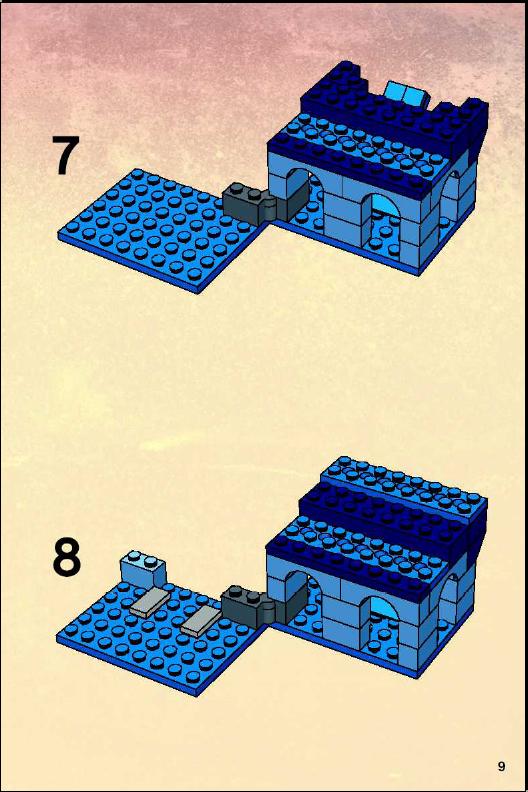 7

8

9