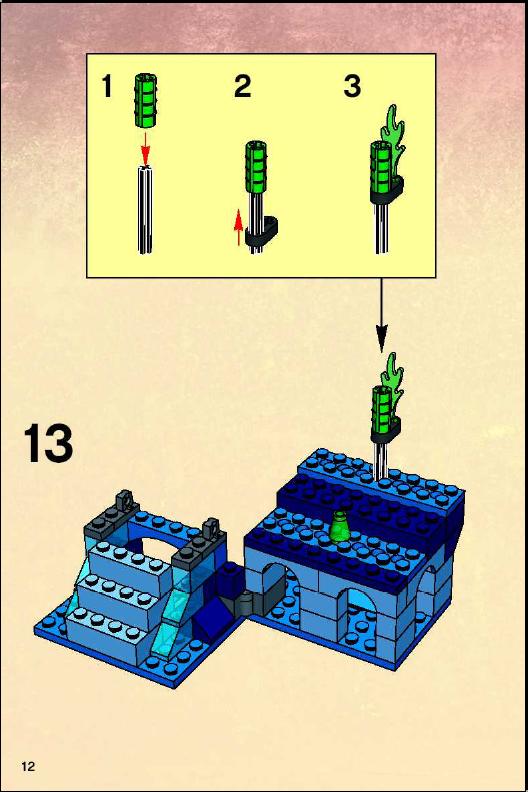 1 2 3

13

12