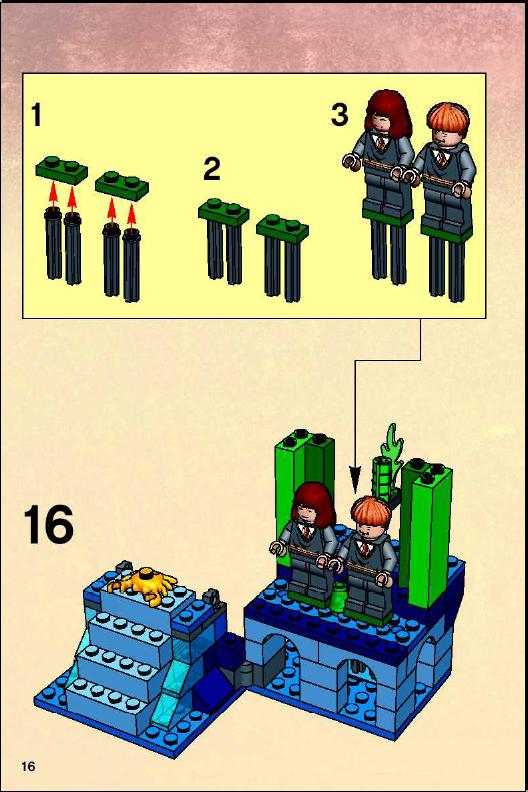 1

2

3

16

16