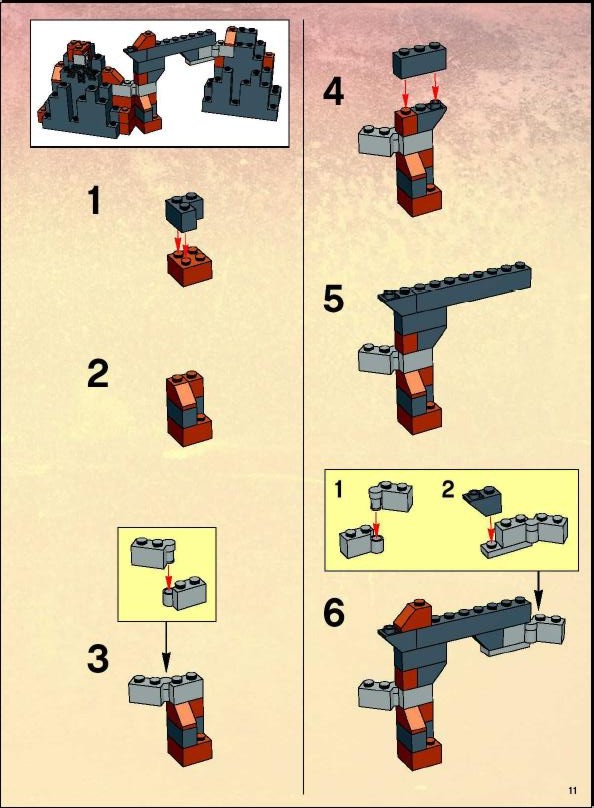 1

2

3

4

5

1

2

6

11