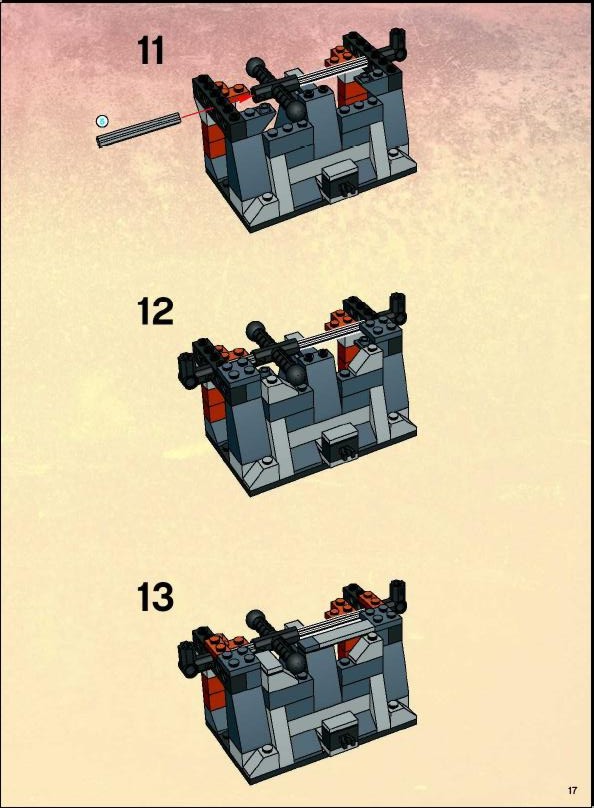 11

12

13

17