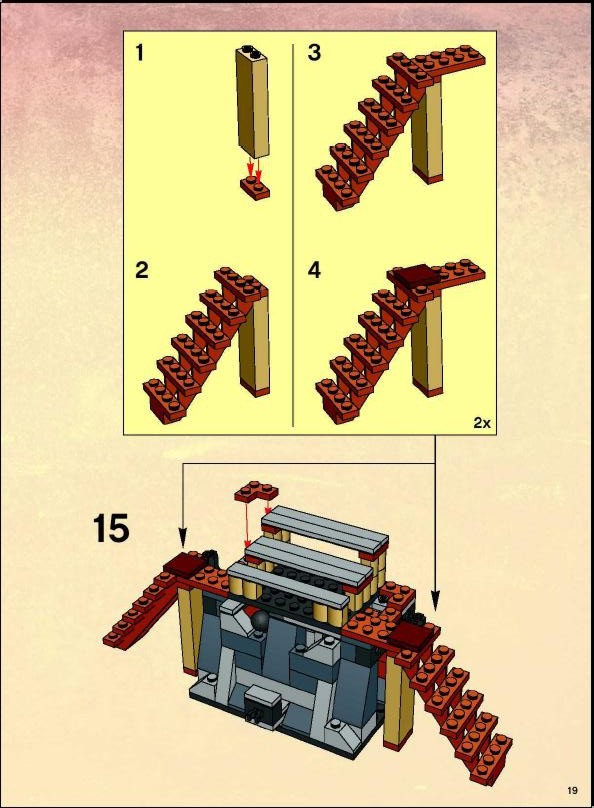 1

3

2

4

2x

15

19