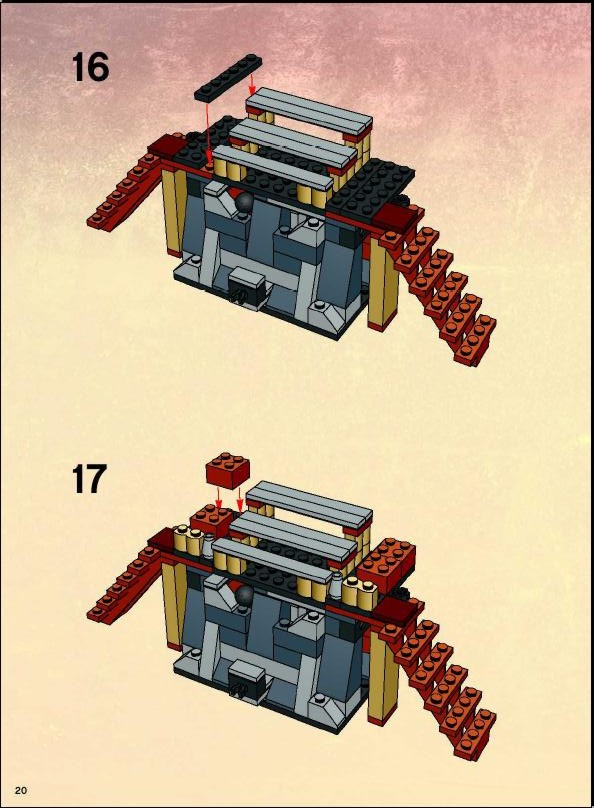 16

17

20