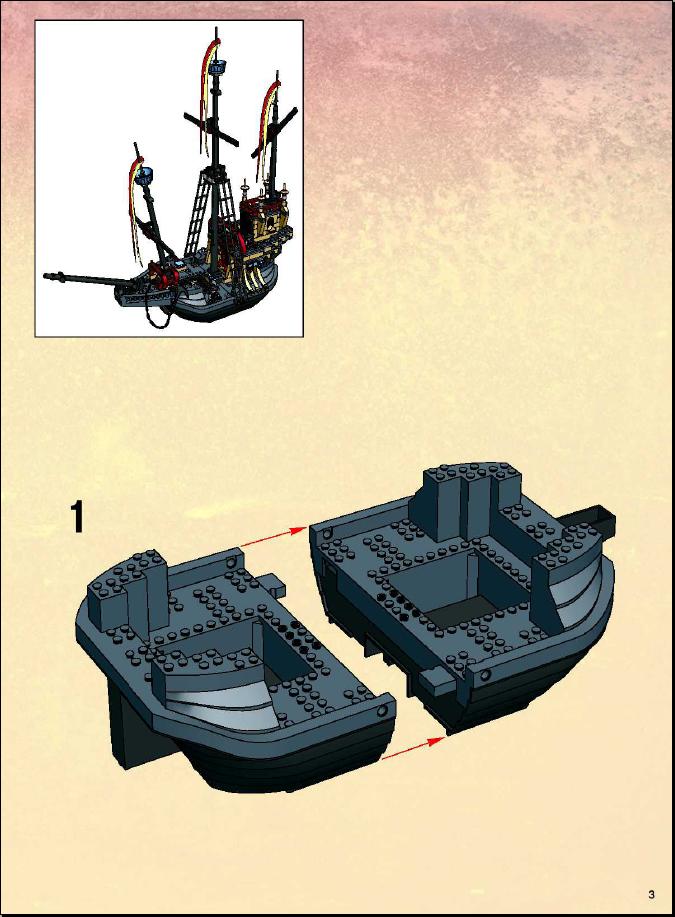 1

3