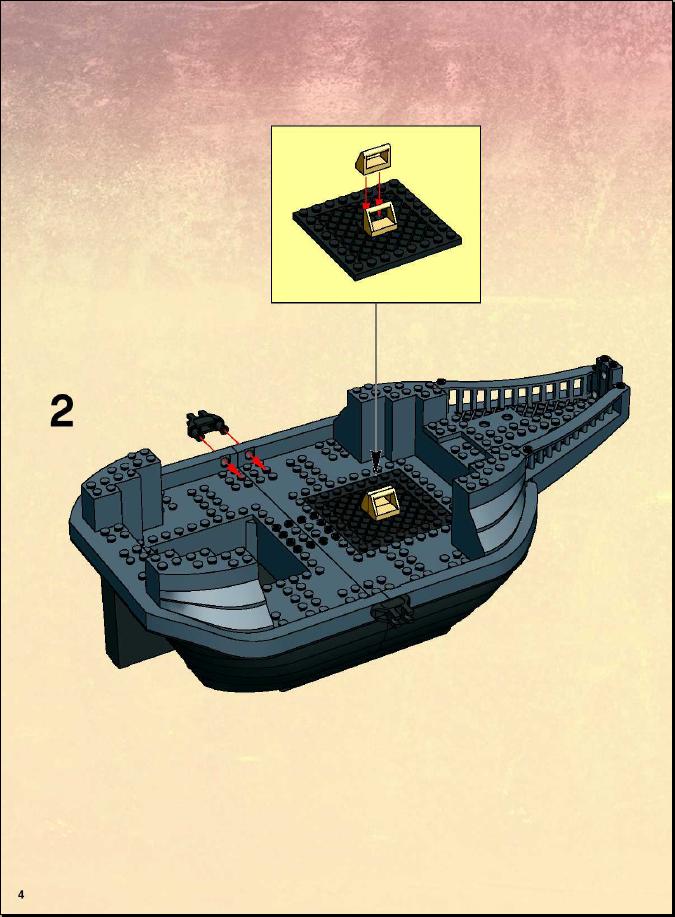 2

4