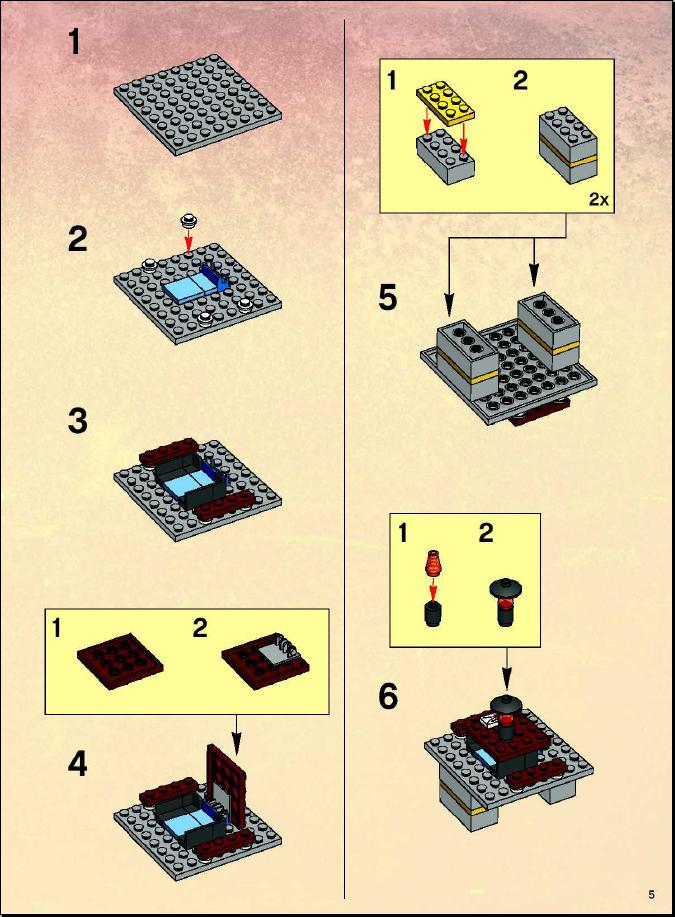 1

2

3

1 2

4

1 2

2x

5

1 2

6

5