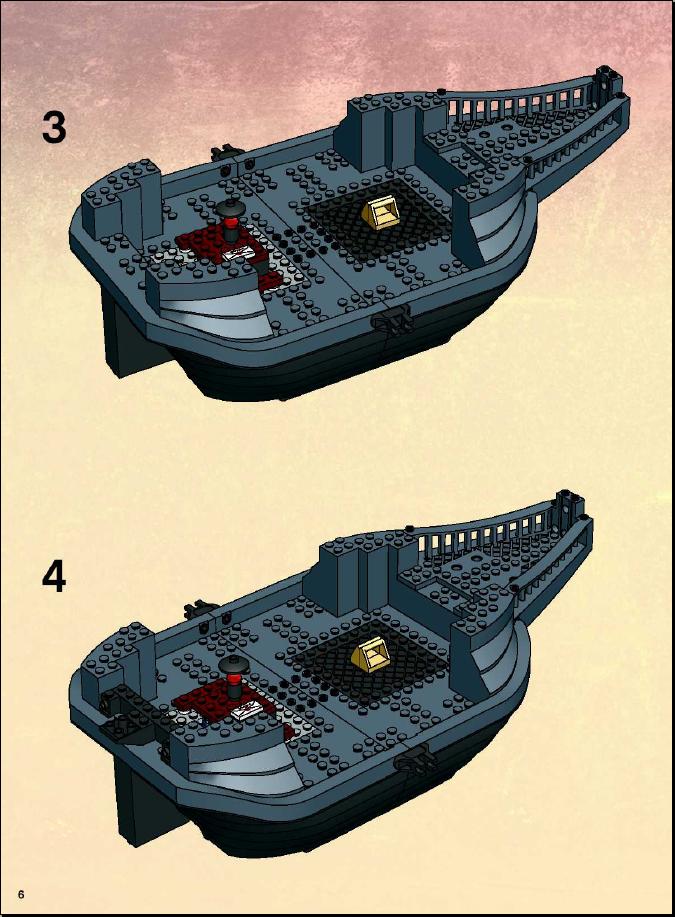 3

4

6