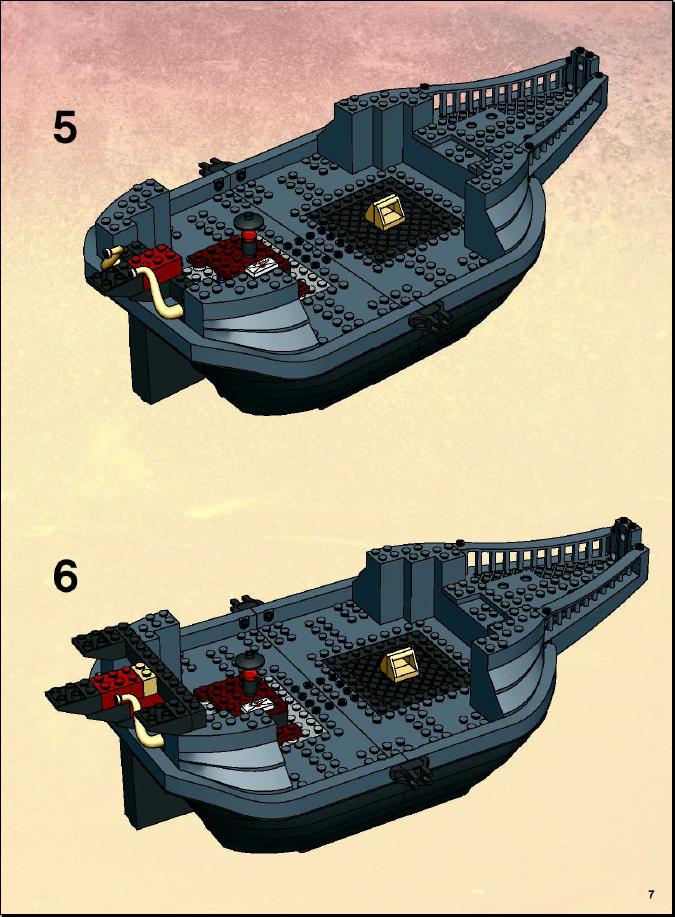 5

6

7