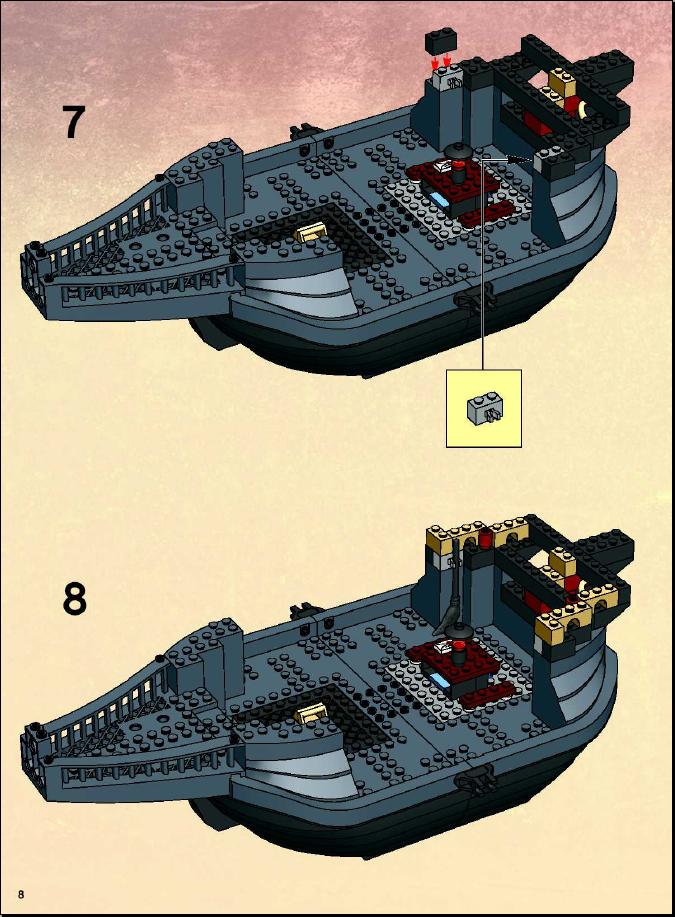 7

8

8