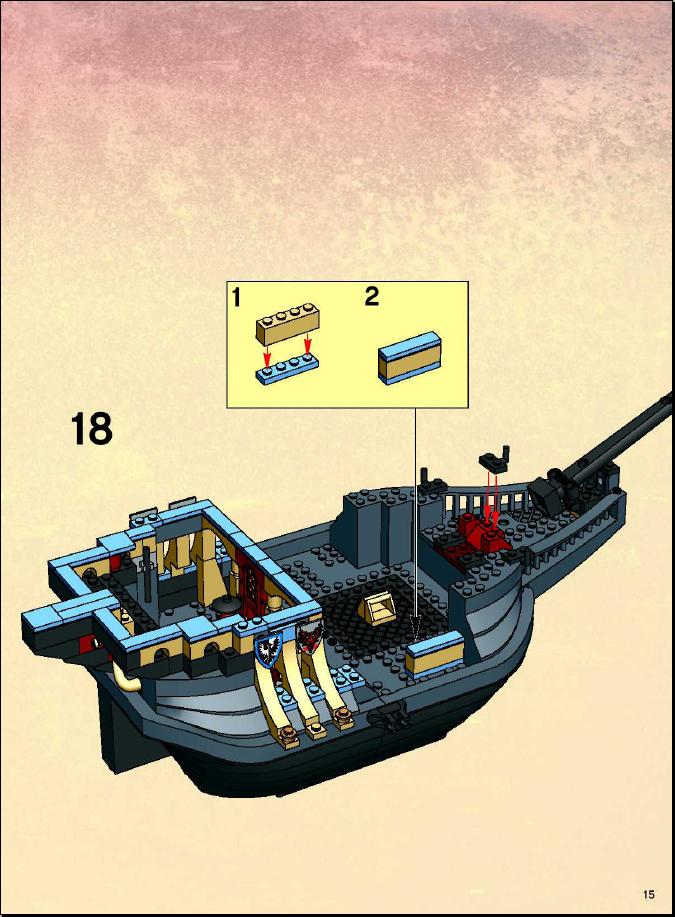 1
2
18
15