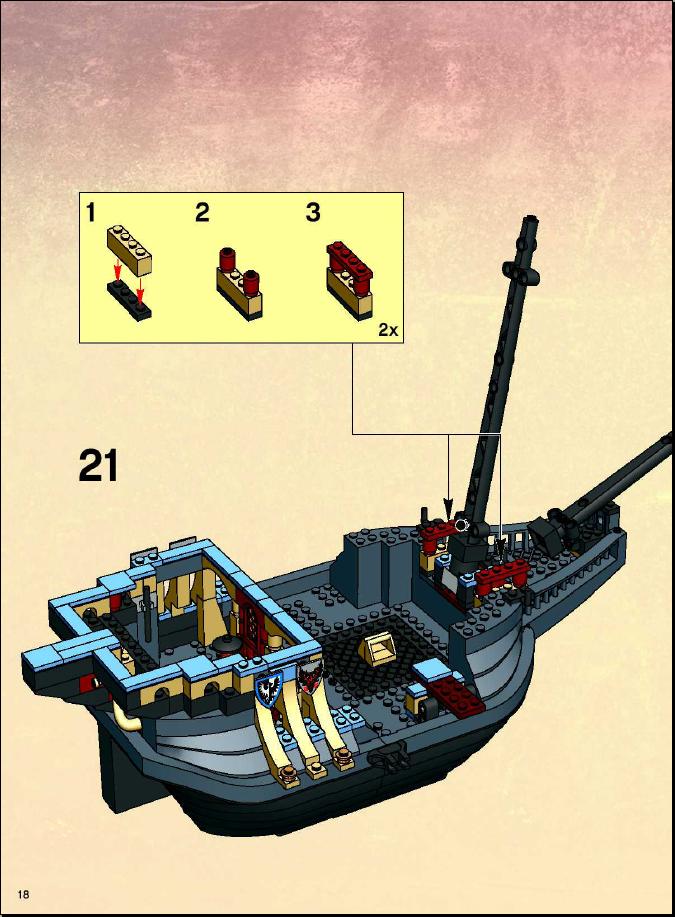 1 2 3

2x

21

18