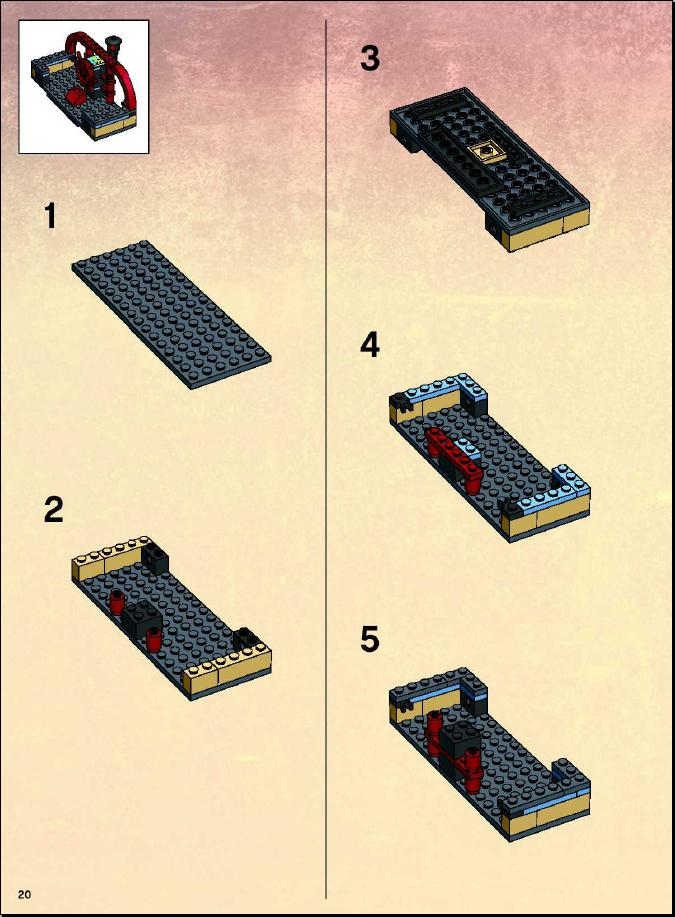 1

2

3

4

5

20