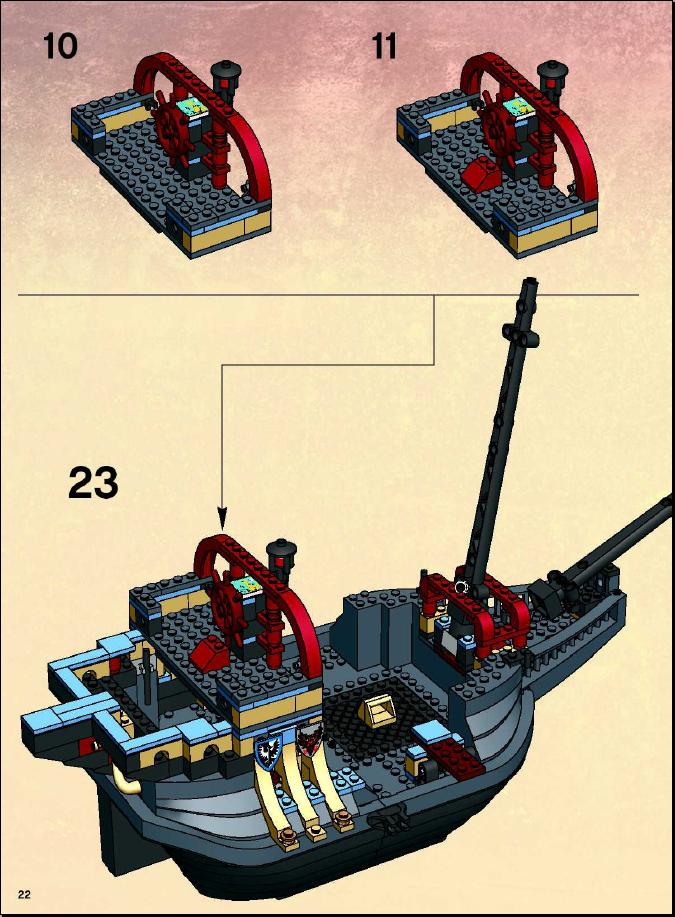 10

11

23

22