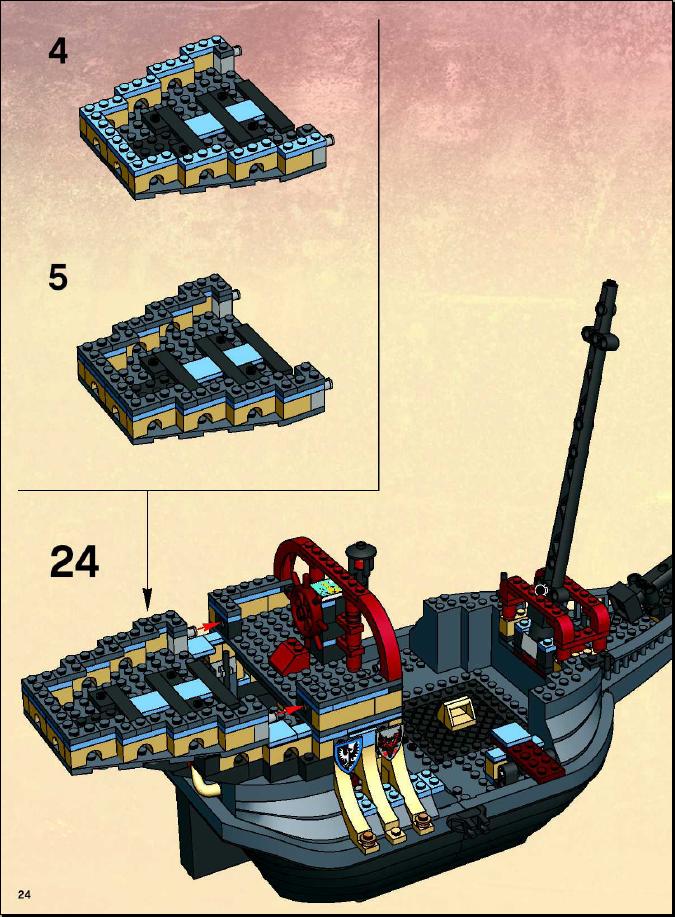 4

5

24

24