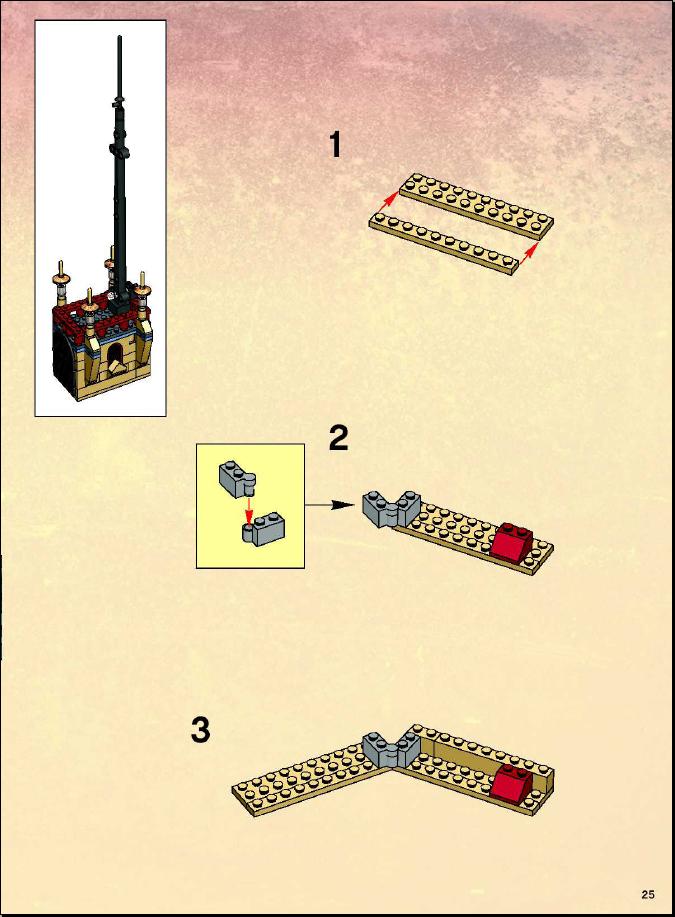 1

2

3

25