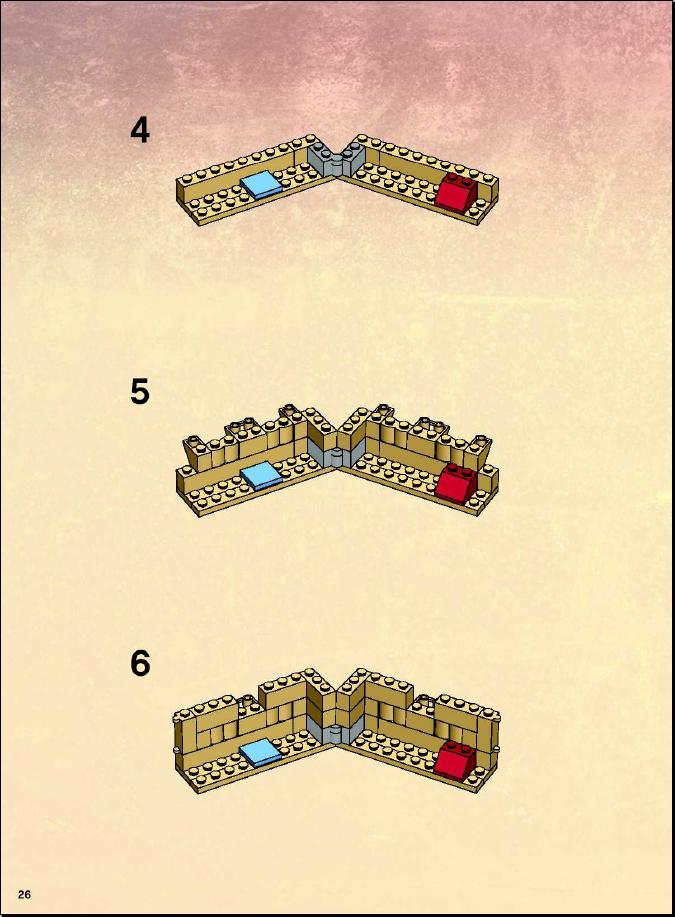 4

5

6

26