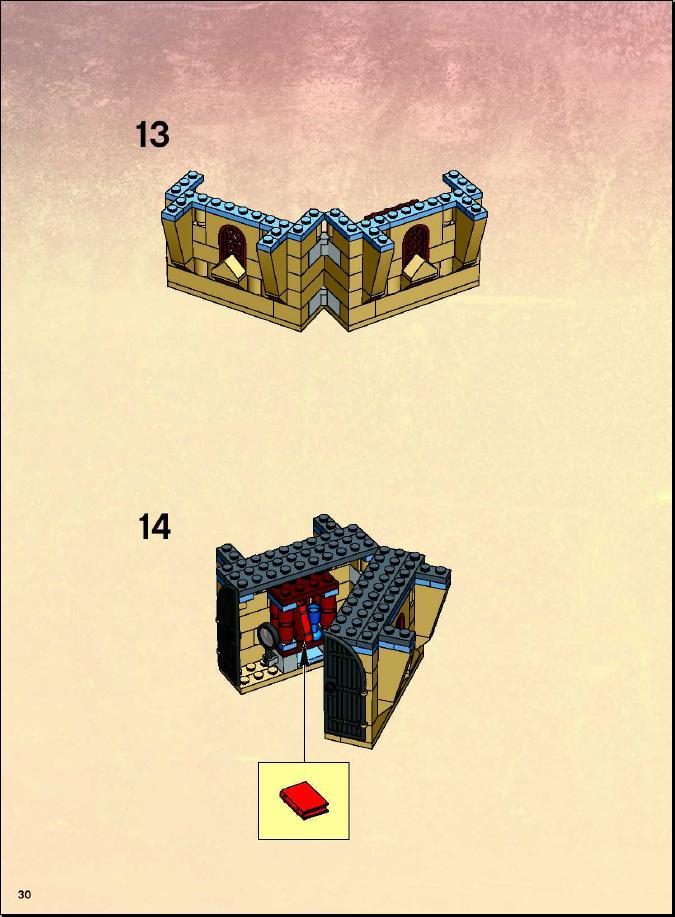 13

14

30